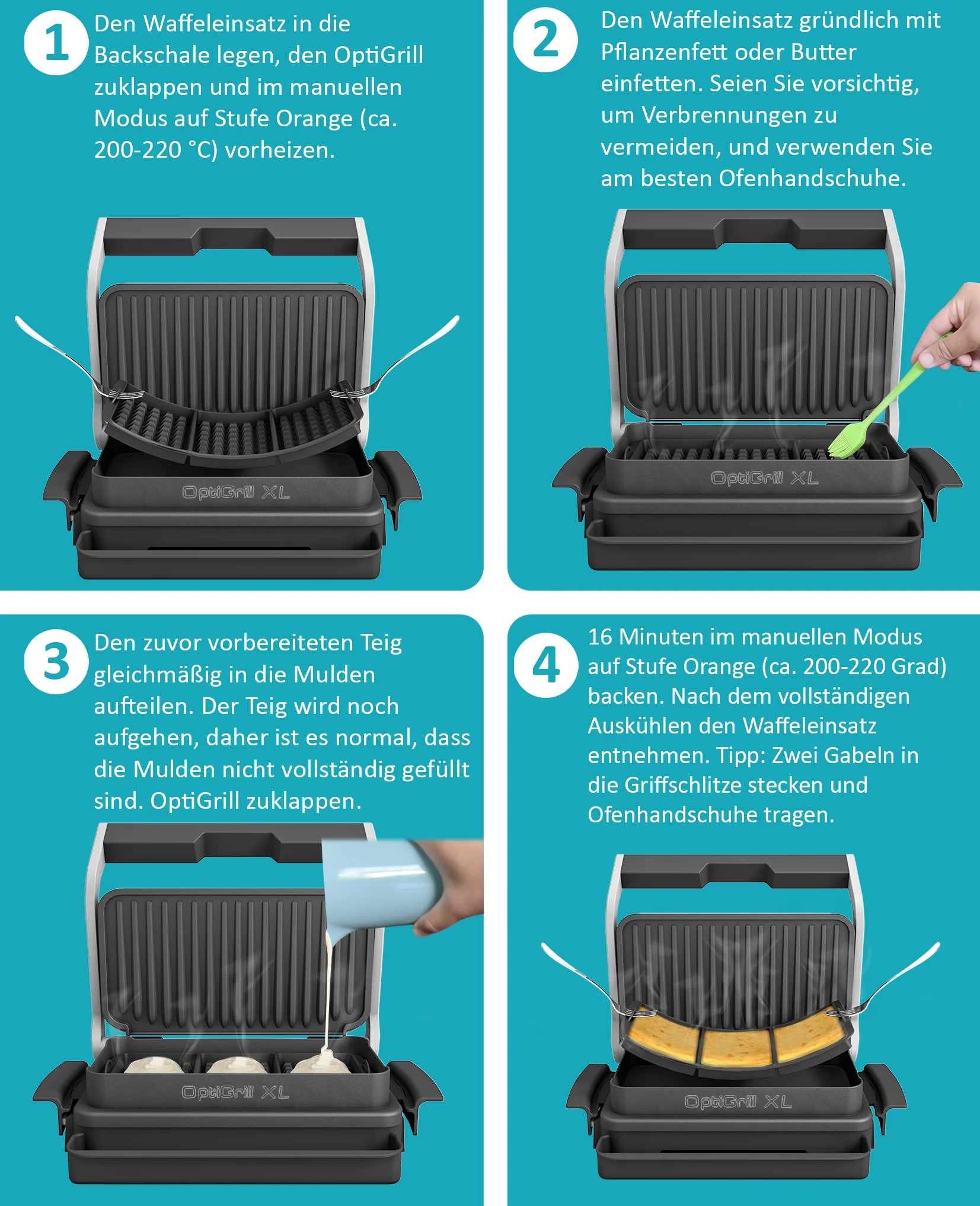 1 Den Waffeleinsatz in die Backschale legen, den OptiGrill zuklappen und im manuellen Modus auf Stufe Orange (ca. 200-220 °C) vorheizen.

OptiGrill XL

2 Den Waffeleinsatz gründlich mit Pflanzenfett oder Butter einfetten. Seien Sie vorsichtig, um Verbrennungen zu vermeiden, und verwenden Sie am besten Ofenhandschuhe.

OptiGrill XL

3 Den zuvor vorbereiteten Teig gleichmäßig in die Mulden aufteilen. Der Teig wird noch aufgehen, daher ist es normal, dass die Mulden nicht vollständig gefüllt sind. OptiGrill zuklappen.

OptiGrill XL

4 16 Minuten im manuellen Modus auf Stufe Orange (ca. 200-220 Grad) backen. Nach dem vollständigen Auskühlen den Waffeleinsatz entnehmen. Tipp: Zwei Gabeln in die Griffschlitze stecken und Ofenhandschuhe tragen.

OptiGrill XL